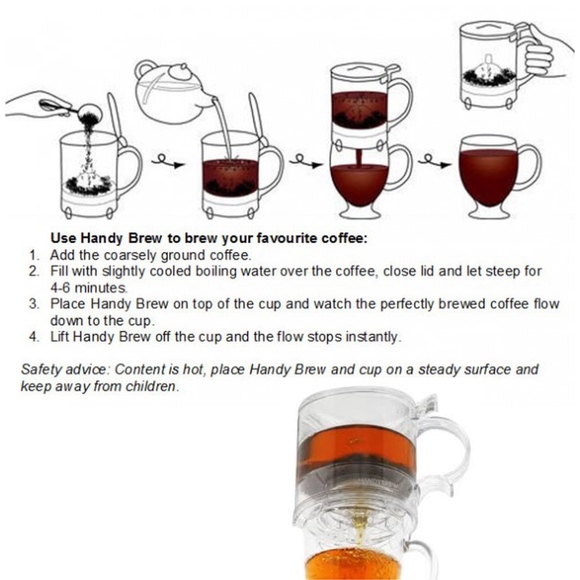 Use Handy Brew to brew your favourite coffee:

1. Add the coarsely ground coffee.
2. Fill with slightly cooled boiling water over the coffee, close lid and let steep for 4-6 minutes.
3. Place Handy Brew on top of the cup and watch the perfectly brewed coffee flow down to the cup.
4. Lift Handy Brew off the cup and the flow stops instantly.

Safety advice: Content is hot, place Handy Brew and cup on a steady surface and keep away from children.